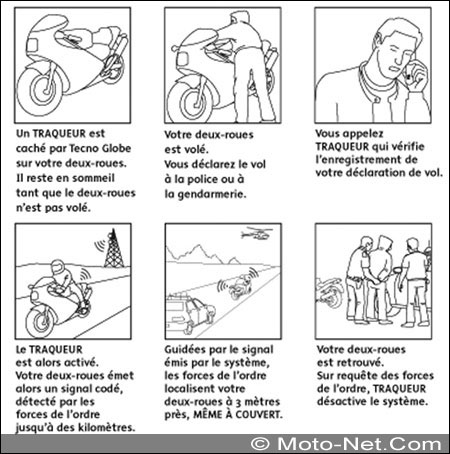 Un TRAQUEUR est caché par Tecno Globe sur votre deux-roues. Il reste en sommeil tant que le deux-roues n'est pas volé.

Votre deux-roues est volé. Vous déclarez le vol à la police ou à la gendarmerie.

Vous appelez TRAQUEUR qui vérifie l'enregistrement de votre déclaration de vol.

Le TRAQUEUR est alors activé. Votre deux-roues émet alors un signal codé, détecté par les forces de l'ordre jusqu'à des kilomètres.

Guidées par le signal émis par le système, les forces de l'ordre localisent votre deux-roues à 3 mètres près, MÊME À COUVERT.

Votre deux-roues est retrouvé. Sur requête des forces de l'ordre, TRAQUEUR désactive le système.

© Moto-Net.Com